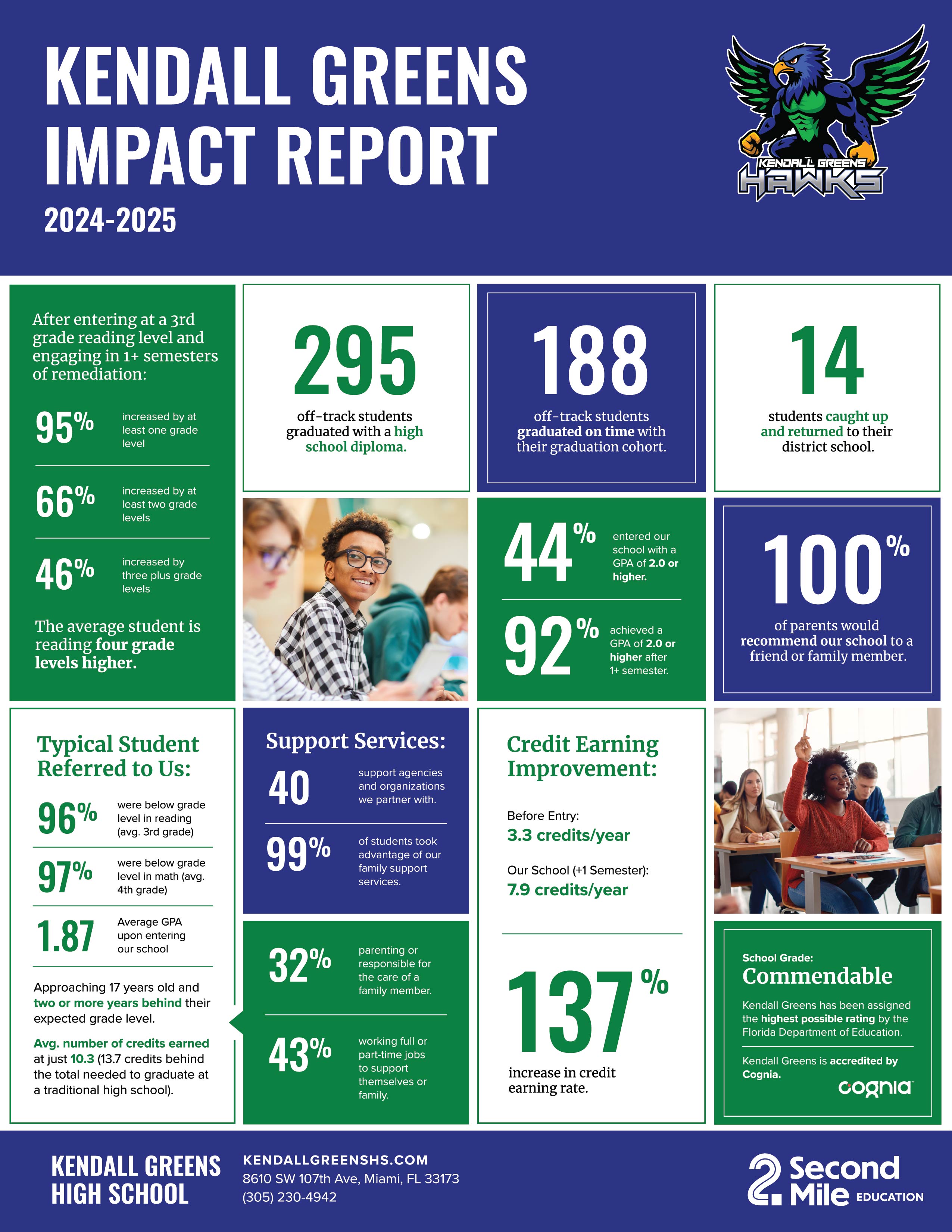 KENDALL GREENS IMPACT REPORT

2024-2025

KENDALL GREENS HAWKS

After entering at a 3rd grade reading level and engaging in 1+ semesters of remediation:

95% increased by at least one grade level

66% increased by at least two grade levels

46% increased by three plus grade levels

The average student is reading four grade levels higher.

295

off-track students graduated with a high school diploma.

188

off-track students graduated on time with their graduation cohort.

14

students caught up and returned to their district school.

44% entered our school with a GPA of 2.0 or higher.

92% achieved a GPA of 2.0 or higher after 1+ semester.

100%

of parents would recommend our school to a friend or family member.

Typical Student Referred to Us:

96% were below grade level in reading (avg. 3rd grade)

97% were below grade level in math (avg. 4th grade)

1.87 Average GPA upon entering our school

Approaching 17 years old and two or more years behind their expected grade level.

Avg. number of credits earned at just 10.3 (13.7 credits behind the total needed to graduate at a traditional high school).

Support Services:

40 support agencies and organizations we partner with.

99% of students took advantage of our family support services.

32% parenting or responsible for the care of a family member.

43% working full or part-time jobs to support themselves or family.

Credit Earning Improvement:

Before Entry:
3.3 credits/year

Our School (+1 Semester):
7.9 credits/year

137%

increase in credit earning rate.

School Grade:
Commendable

Kendall Greens has been assigned the highest possible rating by the Florida Department of Education.

Kendall Greens is accredited by Cognia.

cognia

KENDALL GREENS HIGH SCHOOL

KENDALLGREENSHS.COM
8610 SW 107th Ave, Miami, FL 33173
(305) 230-4942

2 Second Mile EDUCATION